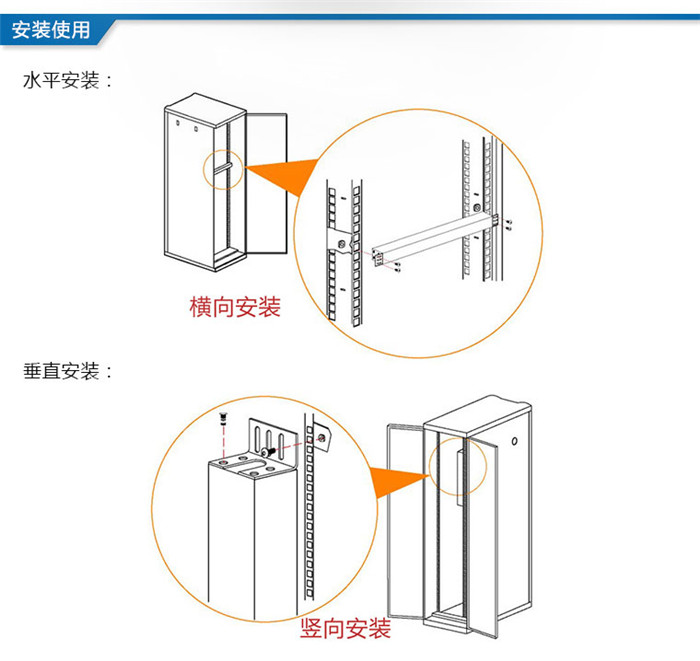 安装使用

水平安装：

横向安装

垂直安装：

竖向安装