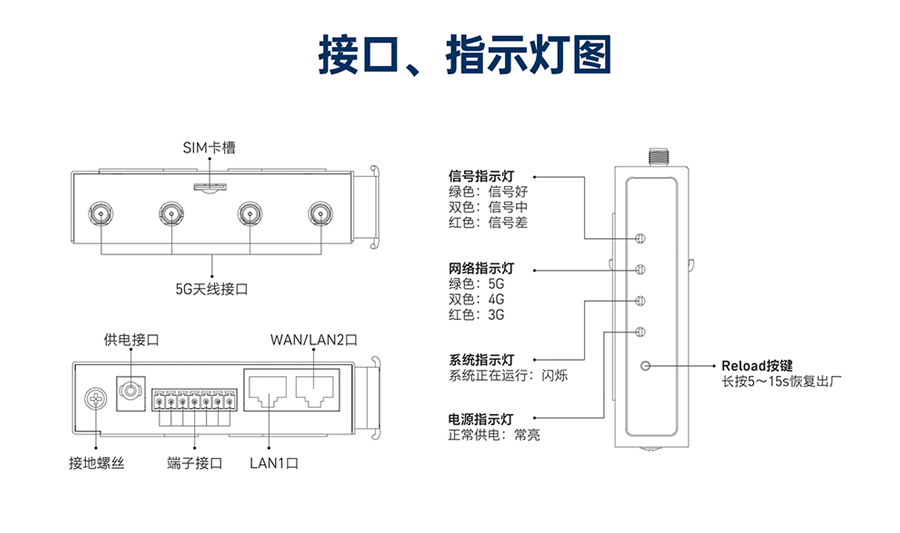 接口、指示灯图

SIM卡槽

5G天线接口

供电接口

WAN/LAN2口

接地螺丝

端子接口

LAN1口

信号指示灯
绿色：信号好
双色：信号中
红色：信号差

网络指示灯
绿色：5G
双色：4G
红色：3G

系统指示灯
系统正在运行：闪烁

电源指示灯
正常供电：常亮

Reload按键
长按5～15s恢复出厂